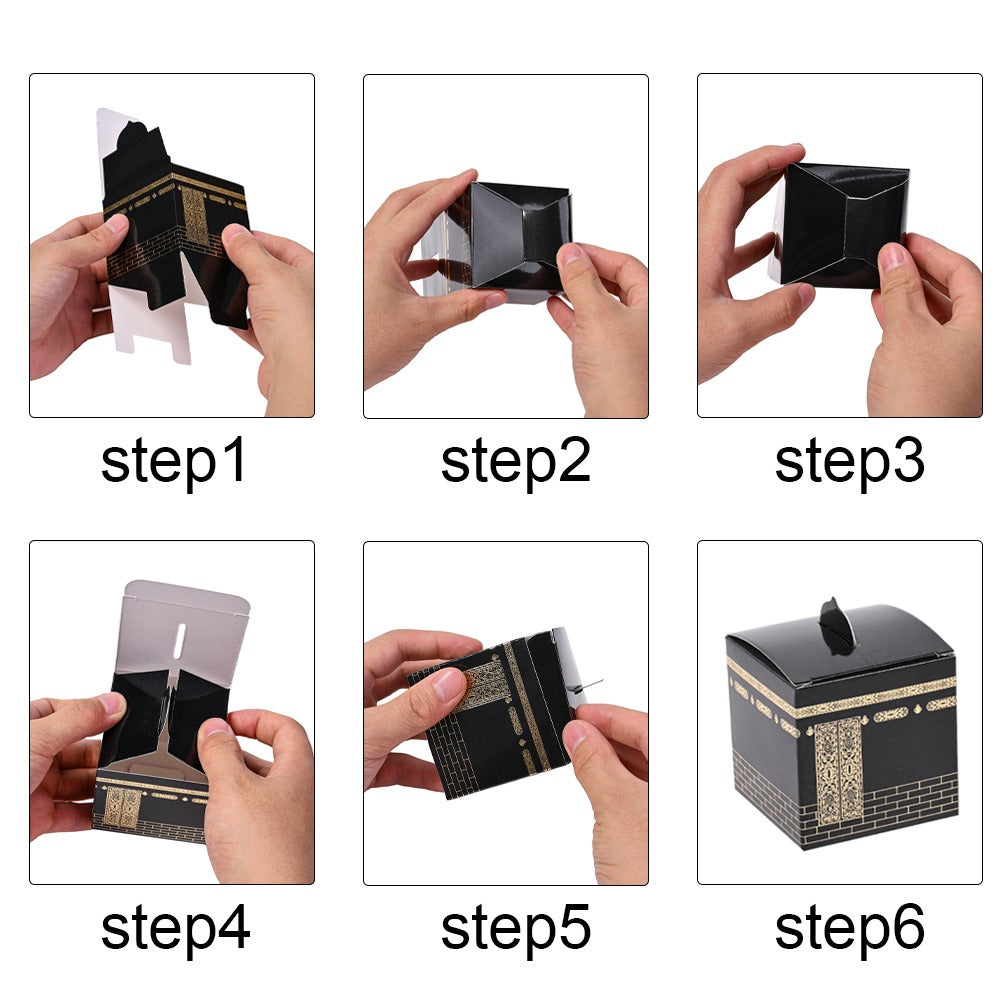 step1

step2

step3

step4

step5

step6